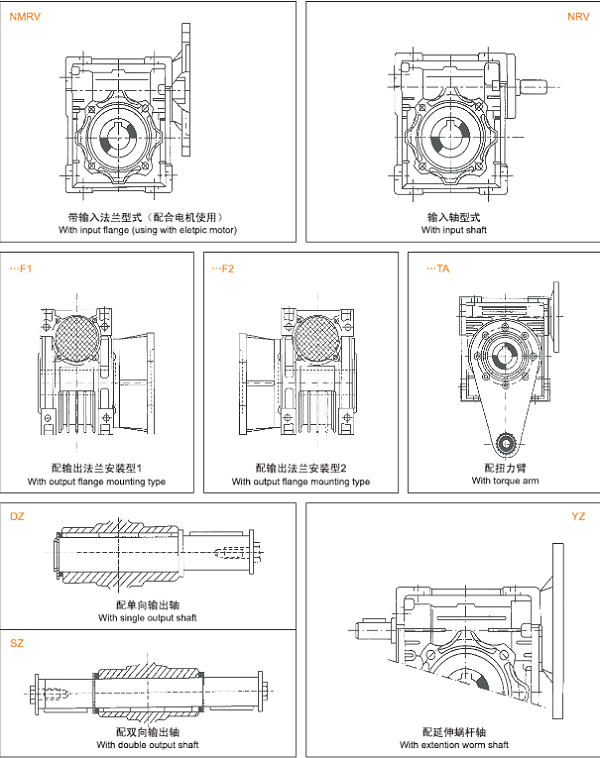 NMRV

带输入法兰型式（配合电机使用）
With input flange (using with eletpic motor)

NRV

输入轴型式
With input shaft

···F1

配输出法兰安装型1
With output flange mounting type

···F2

配输出法兰安装型2
With output flange mounting type

···TA

配扭力臂
With torque arm

DZ

配单向输出轴
With single output shaft

SZ

配双向输出轴
With double output shaft

YZ

配延伸蜗杆轴
With extention worm shaft